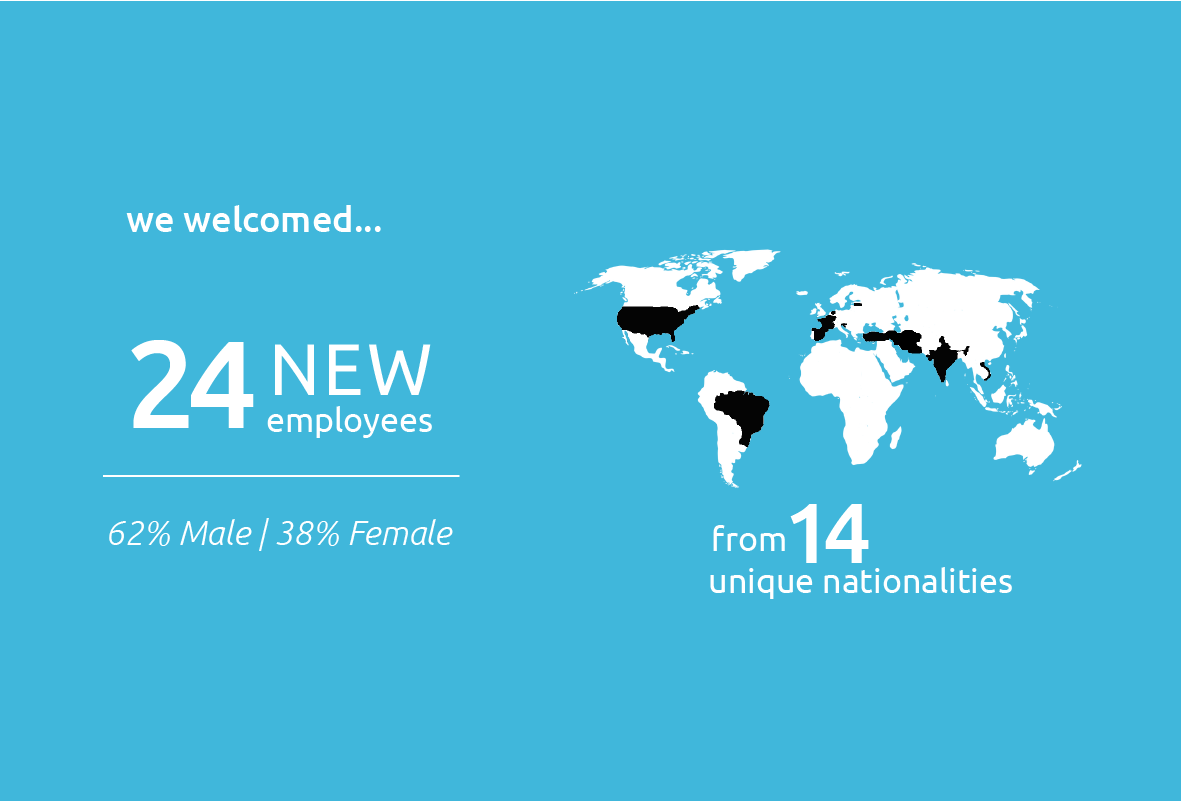 we welcomed...

24 NEW employees

62% Male | 38% Female

from 14 unique nationalities